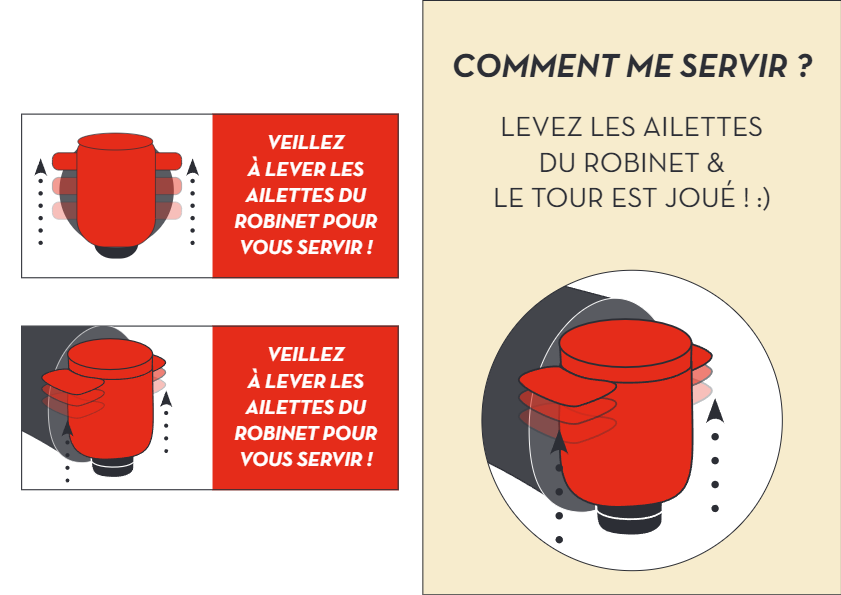 VEILLEZ À LEVER LES AILETTES DU ROBINET POUR VOUS SERVIR !

VEILLEZ À LEVER LES AILETTES DU ROBINET POUR VOUS SERVIR !

COMMENT ME SERVIR ?

LEVEZ LES AILETTES DU ROBINET & LE TOUR EST JOUÉ ! :)